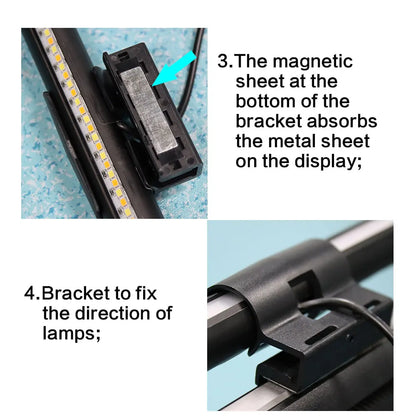 3.The magnetic sheet at the bottom of the bracket absorbs the metal sheet on the display;

4.Bracket to fix the direction of lamps;